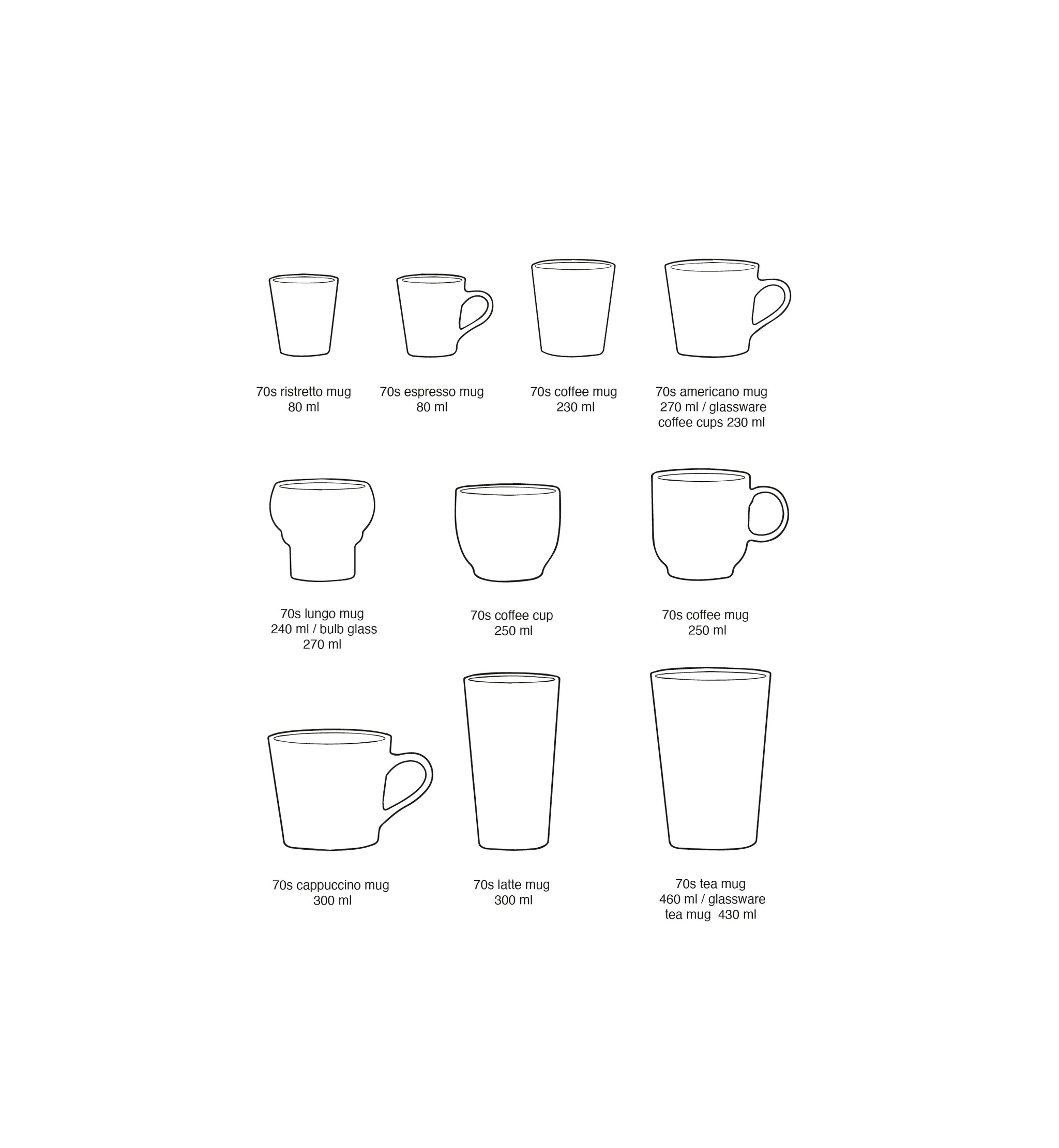 70s ristretto mug
80 ml

70s espresso mug
80 ml

70s coffee mug
230 ml

70s americano mug
270 ml / glassware
coffee cups 230 ml

70s lungo mug
240 ml / bulb glass
270 ml

70s coffee cup
250 ml

70s coffee mug
250 ml

70s cappuccino mug
300 ml

70s latte mug
300 ml

70s tea mug
460 ml / glassware
tea mug 430 ml