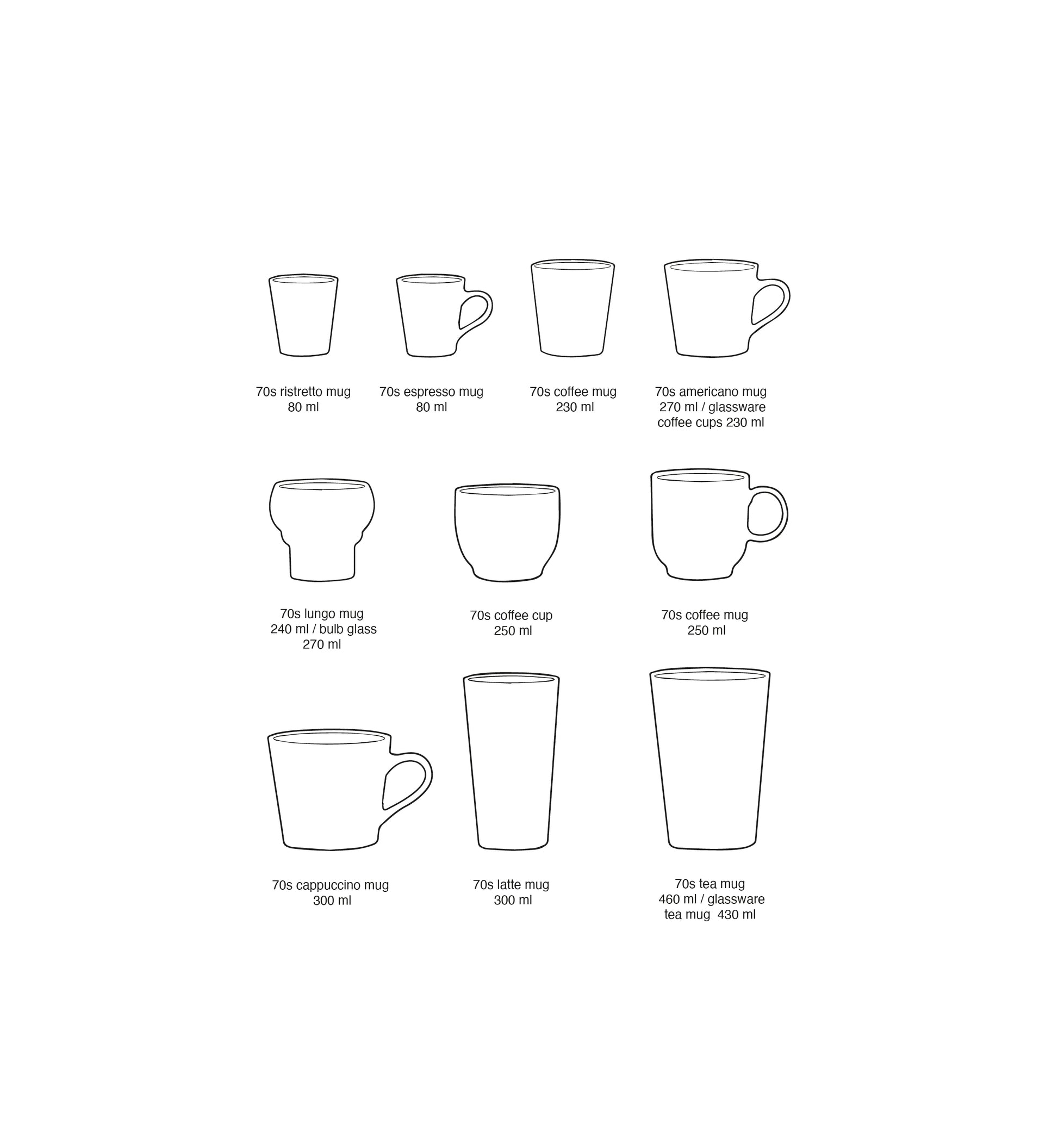 70s ristretto mug
80 ml

70s espresso mug
80 ml

70s coffee mug
230 ml

70s americano mug
270 ml / glassware coffee cups 230 ml

70s lungo mug
240 ml / bulb glass 270 ml

70s coffee cup
250 ml

70s coffee mug
250 ml

70s cappuccino mug
300 ml

70s latte mug
300 ml

70s tea mug
460 ml / glassware tea mug 430 ml